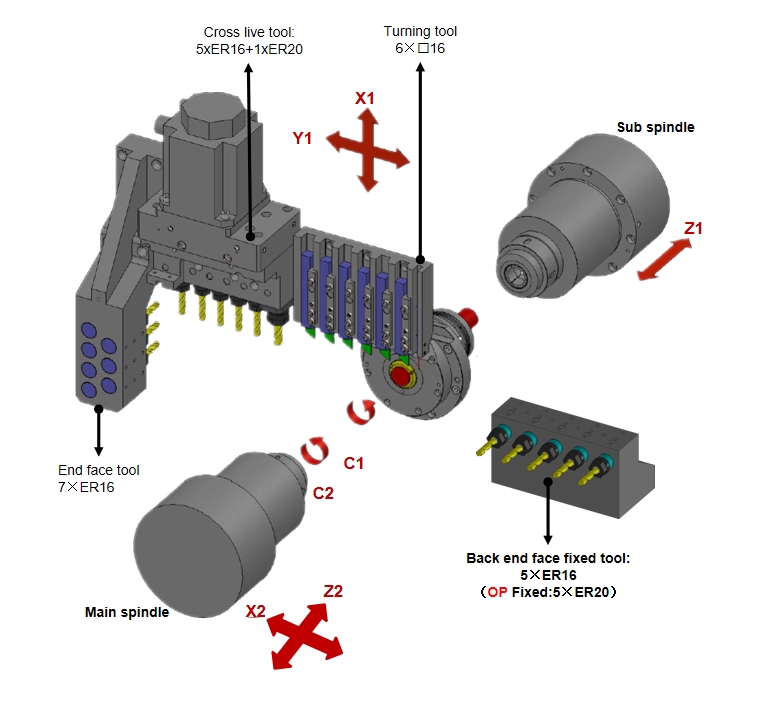 Cross live tool:
5xER16+1xER20

Turning tool
6×□16

X1

Y1

Sub spindle

Z1

End face tool
7×ER16

C1

C2

Back end face fixed tool:
5×ER16
（OP Fixed:5×ER20）

Main spindle

X2

Z2