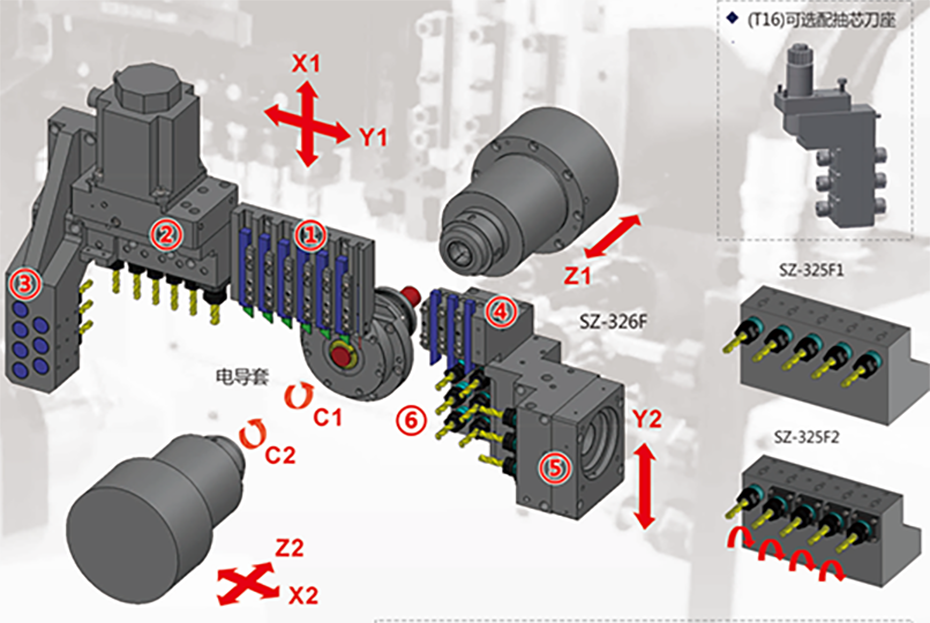 ◆ (T16)可选配抽芯刀座

X1
Y1
②
①
③
Z1
④
SZ-326F
SZ-325F1
电导套
C1
⑥
C2
Y2
⑤
SZ-325F2
Z2
X2